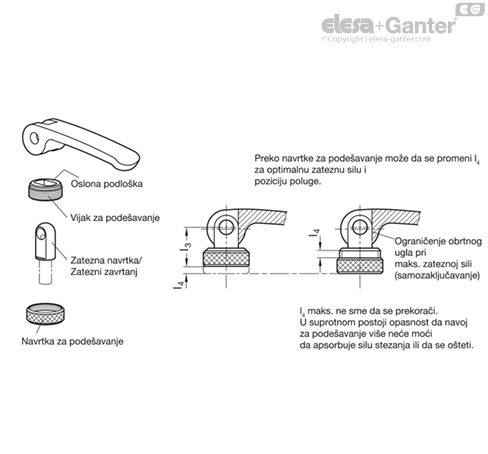 EG
elesa+Ganter
©Copyright | elesa-ganter.com

Oslona podloška

Vijak za podešavanje

Zatezna navrtka/
Zatezni zavrtanj

Navrtka za podešavanje

Preko navrtke za podešavanje može da se promeni $l_4$ za optimalnu zateznu silu i poziciju poluge.

$l_3$

$l_4$

$l_4$

Ograničenje obrtnog ugla pri maks. zateznoj sili (samozaključavanje)

$l_4$ maks. ne sme da se prekorači.
U suprotnom postoji opasnost da navoj za podešavanje više neće moći da apsorbuje silu stezanja ili da se ošteti.