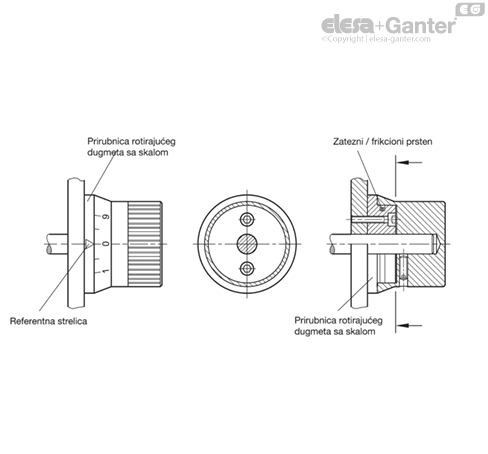 EG
elesa+Ganter
©Copyright | elesa-ganter.com

Prirubnica rotirajućeg dugmeta sa skalom

9
0
1

Referentna strelica

Zatezni / frikcioni prsten

Prirubnica rotirajućeg dugmeta sa skalom