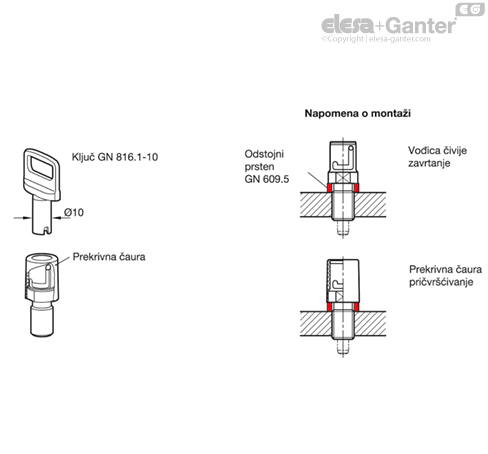 EG
elesa+Ganter
©Copyright | elesa-ganter.com

Ključ GN 816.1-10

Ø10

Prekrivna čaura

Napomena o montaži

Odstojni prsten GN 609.5

Vođica čivije zavrtanje

Prekrivna čaura pričvršćivanje