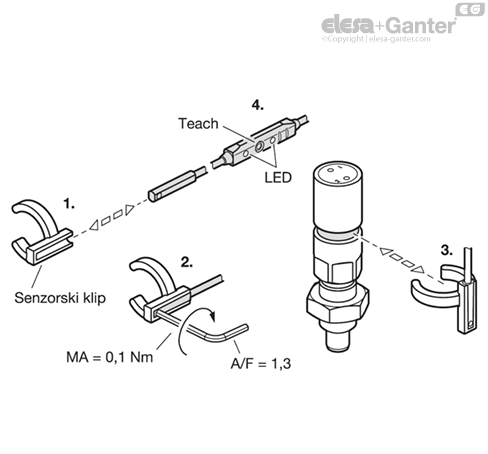 EG
elesa+Ganter
©Copyright | elesa-ganter.com

4.
Teach
LED

1.

Senzorski klip

2.

MA = 0,1 Nm

A/F = 1,3

3.