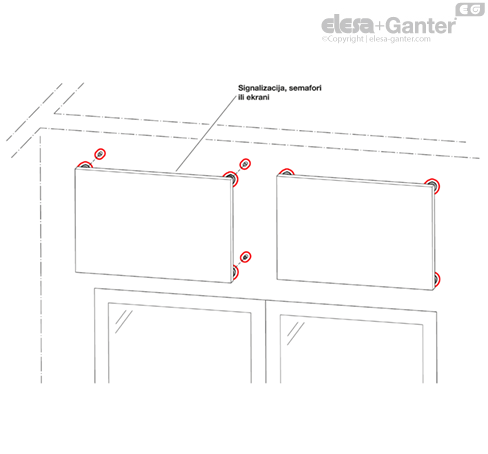 EG
elesa+Ganter
©Copyright | elesa-ganter.com

Signalizacija, semafori ili ekrani