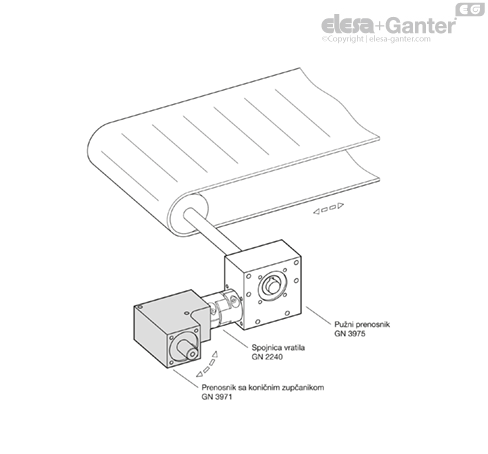 EG
elesa+Ganter
©Copyright | elesa-ganter.com

Pužni prenosnik
GN 3975

Spojnica vratila
GN 2240

Prenosnik sa koničnim zupčanikom
GN 3971