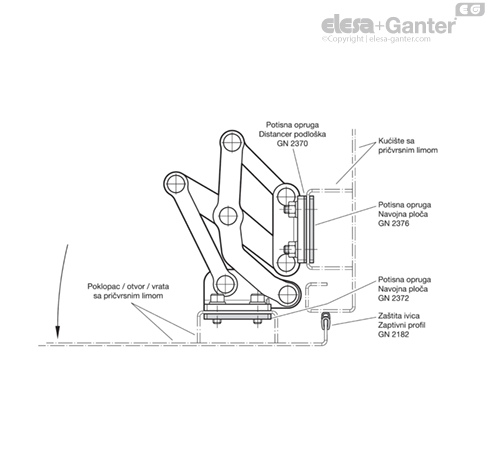 EG
elesa+Ganter
©Copyright | elesa-ganter.com

Potisna opruga
Distancer podloška
GN 2370

Kućište sa pričvrsnim limom

Potisna opruga
Navojna ploča
GN 2376

Potisna opruga
Navojna ploča
GN 2372

Poklopac / otvor / vrata
sa pričvrsnim limom

Zaštita ivica
Zaptivni profil
GN 2182