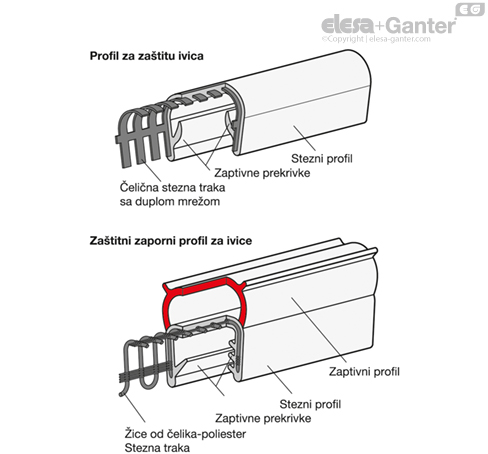 EG
elesa+Ganter
©Copyright | elesa-ganter.com

Profil za zaštitu ivica

Stezni profil

Zaptivne prekrivke

Čelična stezna traka sa duplom mrežom

Zaštitni zaporni profil za ivice

Zaptivni profil

Stezni profil

Zaptivne prekrivke

Žice od čelika-poliester
Stezna traka