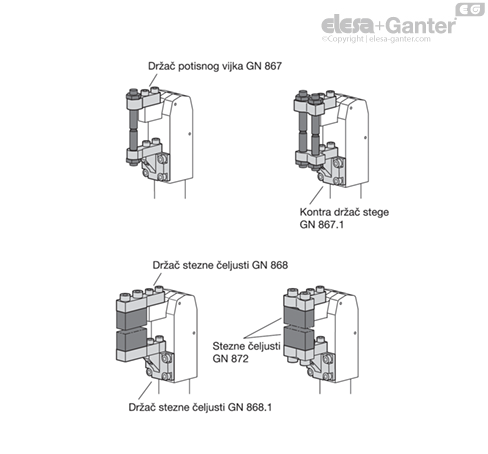 EG
elesa+Ganter
©Copyright | elesa-ganter.com

Držač potisnog vijka GN 867

Kontra držač stege GN 867.1

Držač stezne čeljusti GN 868

Stezne čeljusti GN 872

Držač stezne čeljusti GN 868.1