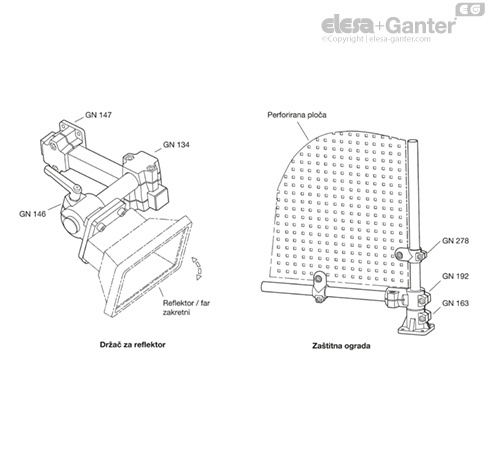 EG
elesa+Ganter
©Copyright | elesa-ganter.com

GN 147
GN 134
GN 146
Reflektor / far zakretni

Držač za reflektor

Perforirana ploča
GN 278
GN 192
GN 163

Zaštitna ograda