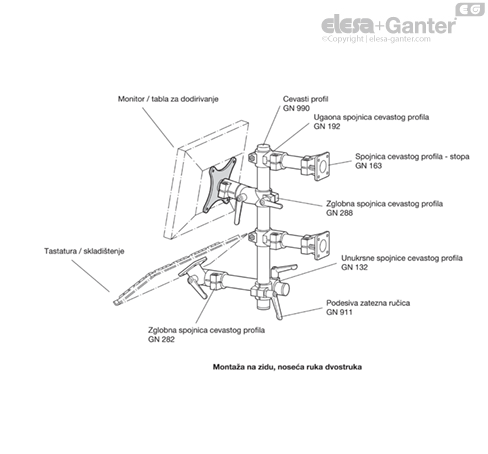 EG
elesa+Ganter
©Copyright | elesa-ganter.com

Monitor / tabla za dodirivanje

Cevasti profil
GN 990

Ugaona spojnica cevastog profila
GN 192

Spojnica cevastog profila - stopa
GN 163

Zglobna spojnica cevastog profila
GN 288

Tastatura / skladištenje

Unukrsne spojnice cevastog profila
GN 132

Podesiva zatezna ručica
GN 911

Zglobna spojnica cevastog profila
GN 282

Montaža na zidu, noseća ruka dvostruka