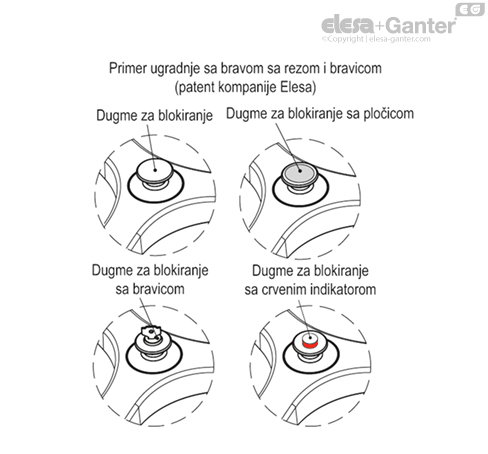 EG
elesa+Ganter
©Copyright | elesa-ganter.com

Primer ugradnje sa bravom sa rezom i bravicom (patent kompanije Elesa)

Dugme za blokiranje

Dugme za blokiranje sa pločicom

Dugme za blokiranje sa bravicom

Dugme za blokiranje sa crvenim indikatorom