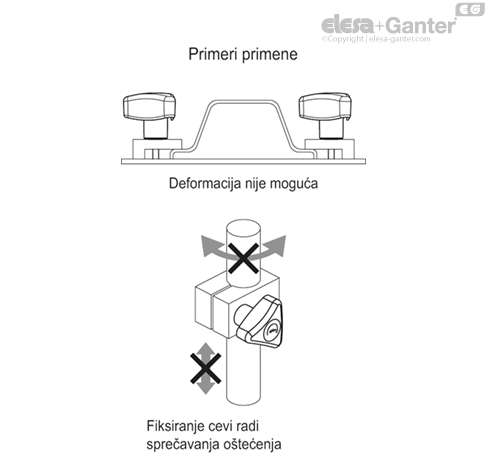 EG
elesa+Ganter
©Copyright | elesa-ganter.com

Primeri primene

Deformacija nije moguća

Fiksiranje cevi radi sprečavanja oštećenja