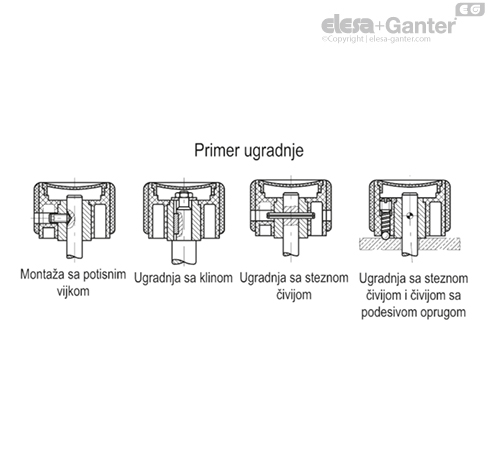 EG
elesa+Ganter
©Copyright | elesa-ganter.com

Primer ugradnje

Montaža sa potisnim vijkom

Ugradnja sa klinom

Ugradnja sa steznom čivijom

Ugradnja sa steznom čivijom i čivijom sa podesivom oprugom