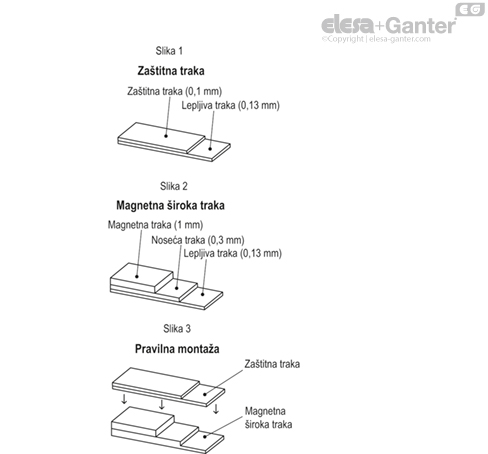 EG
elesa+Ganter
©Copyright | elesa-ganter.com

Slika 1

Zaštitna traka

Zaštitna traka (0,1 mm)
Lepljiva traka (0,13 mm)

Slika 2

Magnetna široka traka

Magnetna traka (1 mm)
Noseća traka (0,3 mm)
Lepljiva traka (0,13 mm)

Slika 3

Pravilna montaža

Zaštitna traka

Magnetna široka traka