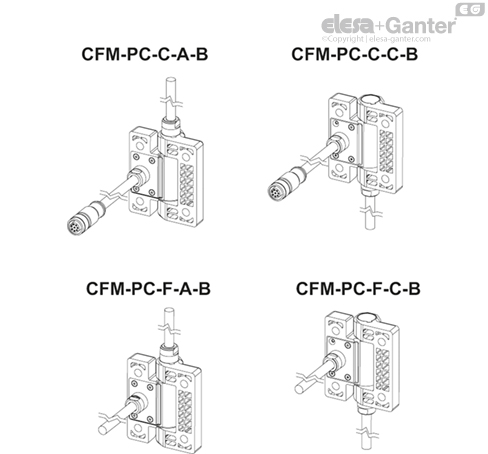 EG
elesa+Ganter
©Copyright | elesa-ganter.com

CFM-PC-C-A-B

CFM-PC-C-C-B

CFM-PC-F-A-B

CFM-PC-F-C-B