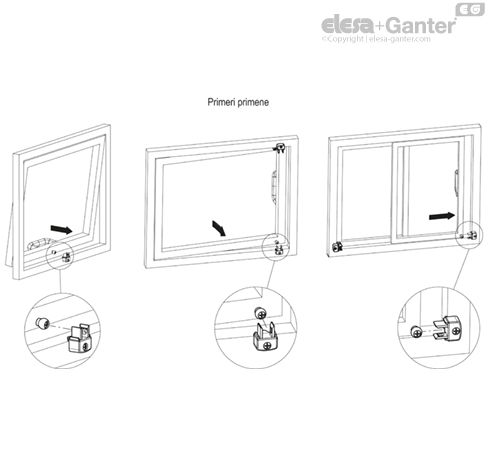 EG
elesa+Ganter
©Copyright | elesa-ganter.com

Primeri primene