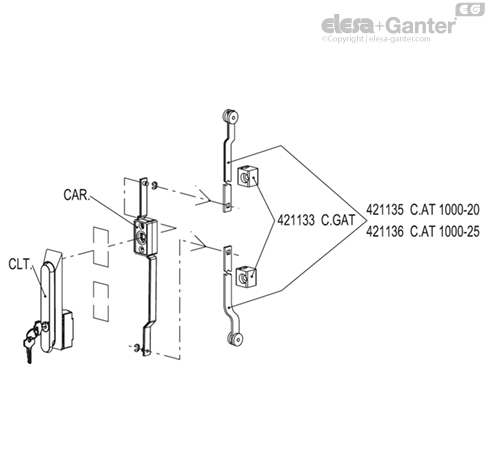 EG
elesa+Ganter
©Copyright | elesa-ganter.com

CAR.

CLT.

421133 C.GAT

421135 C.AT 1000-20
421136 C.AT 1000-25