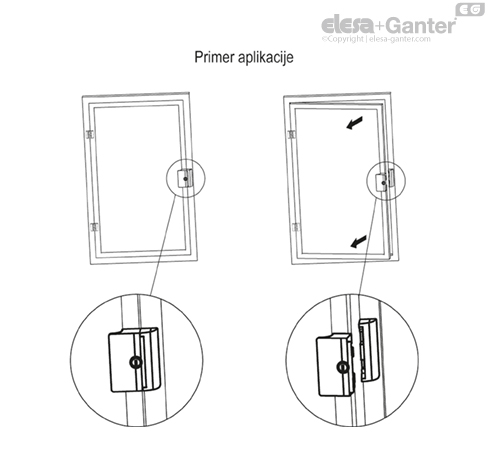 EG
elesa+Ganter
©Copyright | elesa-ganter.com

Primer aplikacije